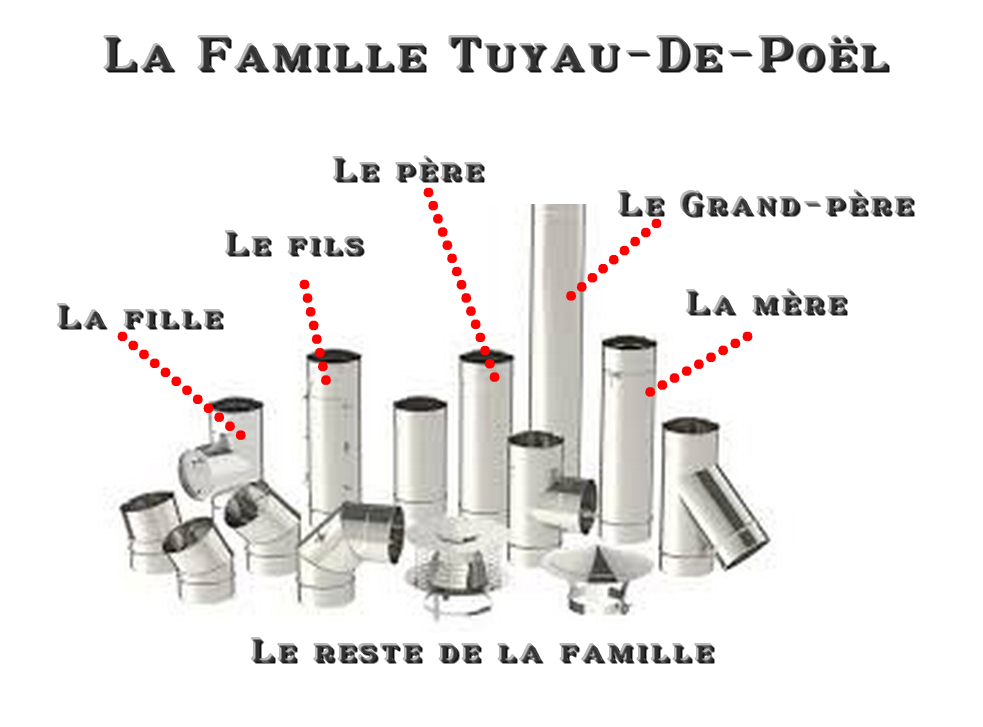 La Famille Tuyau-De-Poël

Le père

Le Grand-père

Le fils

La mère

La fille

Le reste de la famille